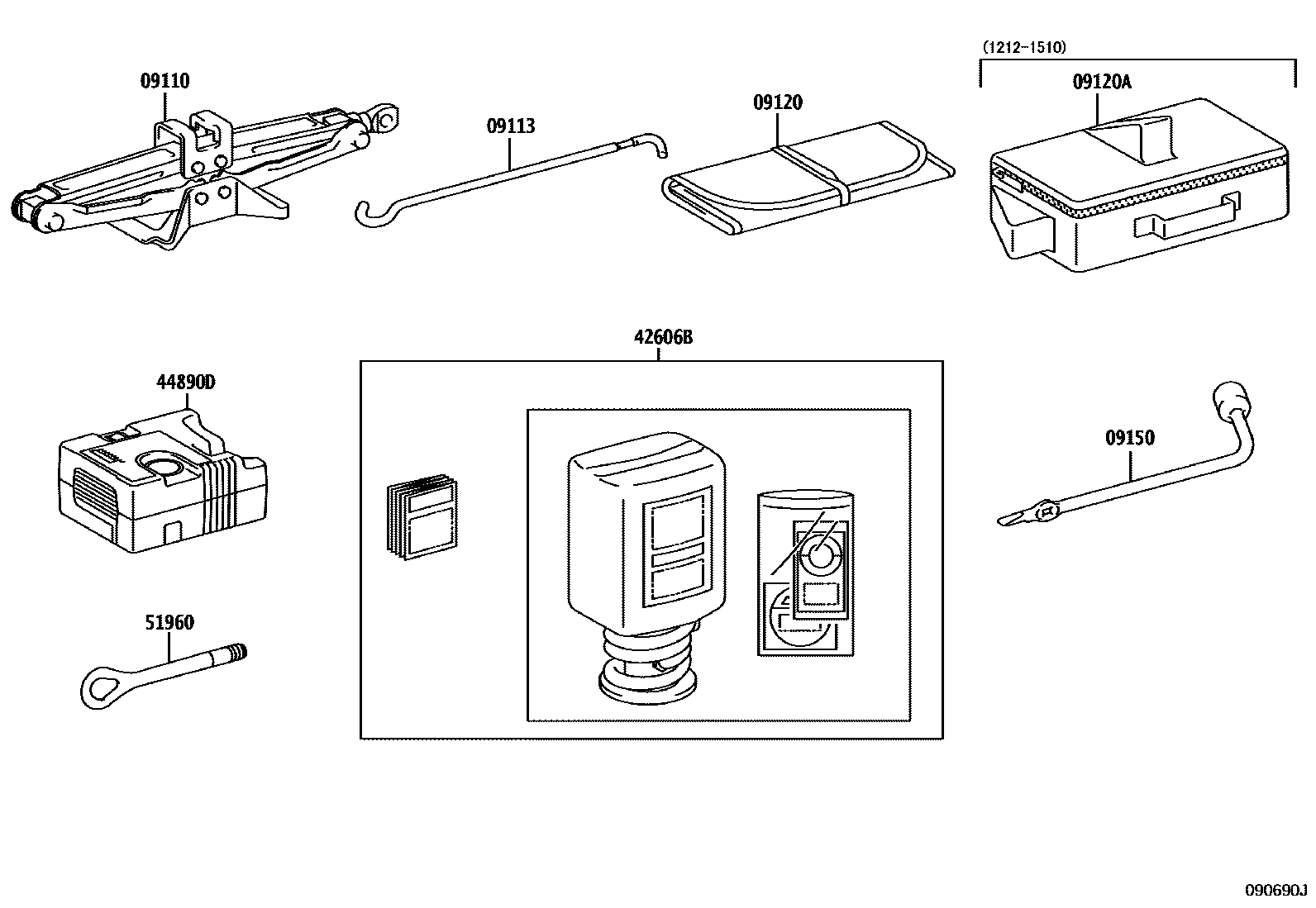 09110

09113

09120

(1212-1510)

09120A

44890D

42606B

09150

51960

090690J