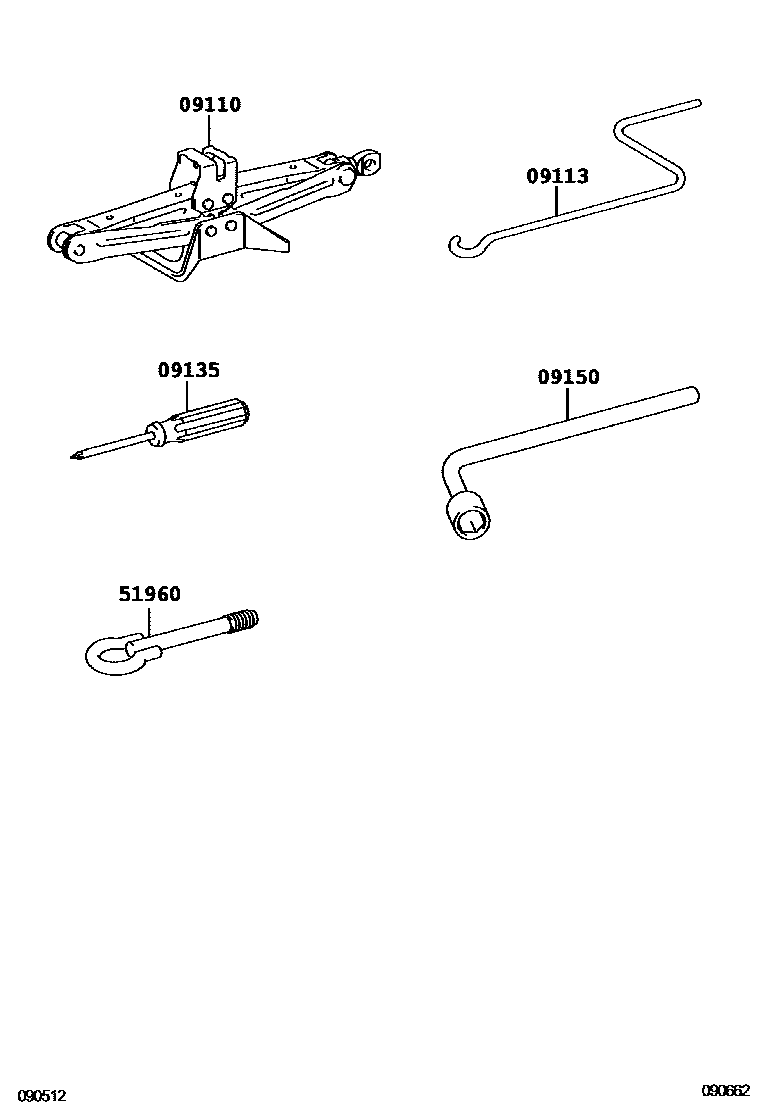 09110

09113

09135

09150

51960

090512

090662