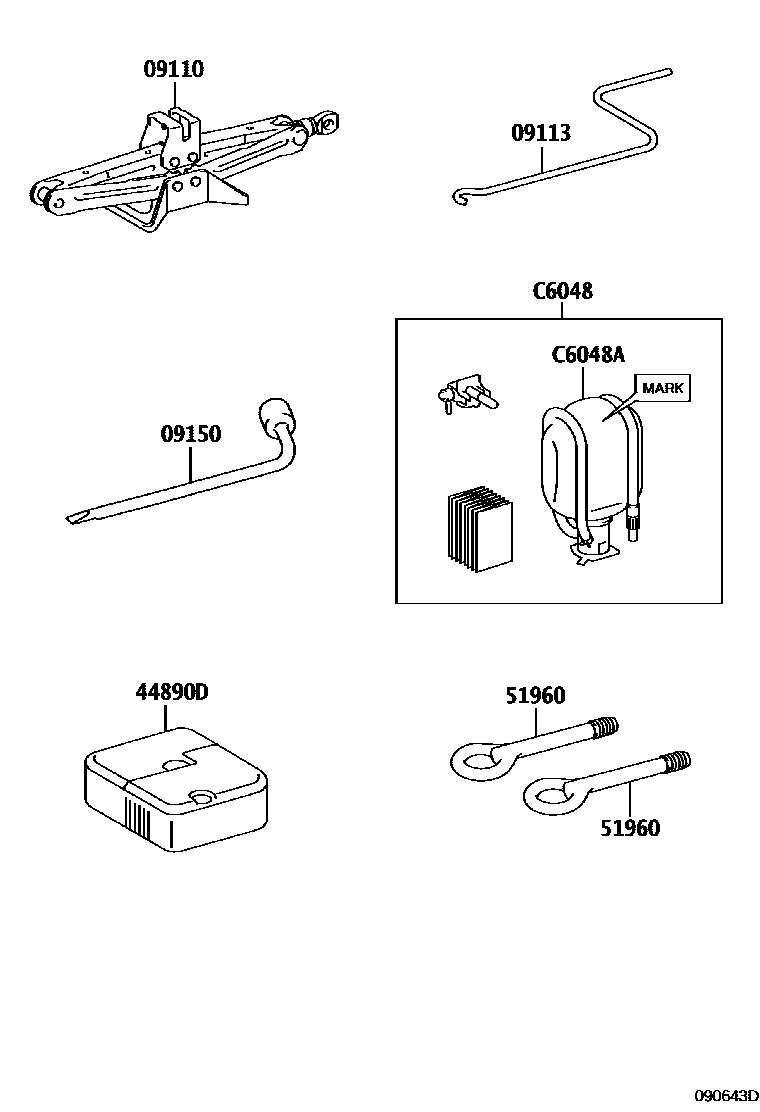 09110

09113

C6048

C6048A

MARK

09150

44890D

51960

51960

090643D