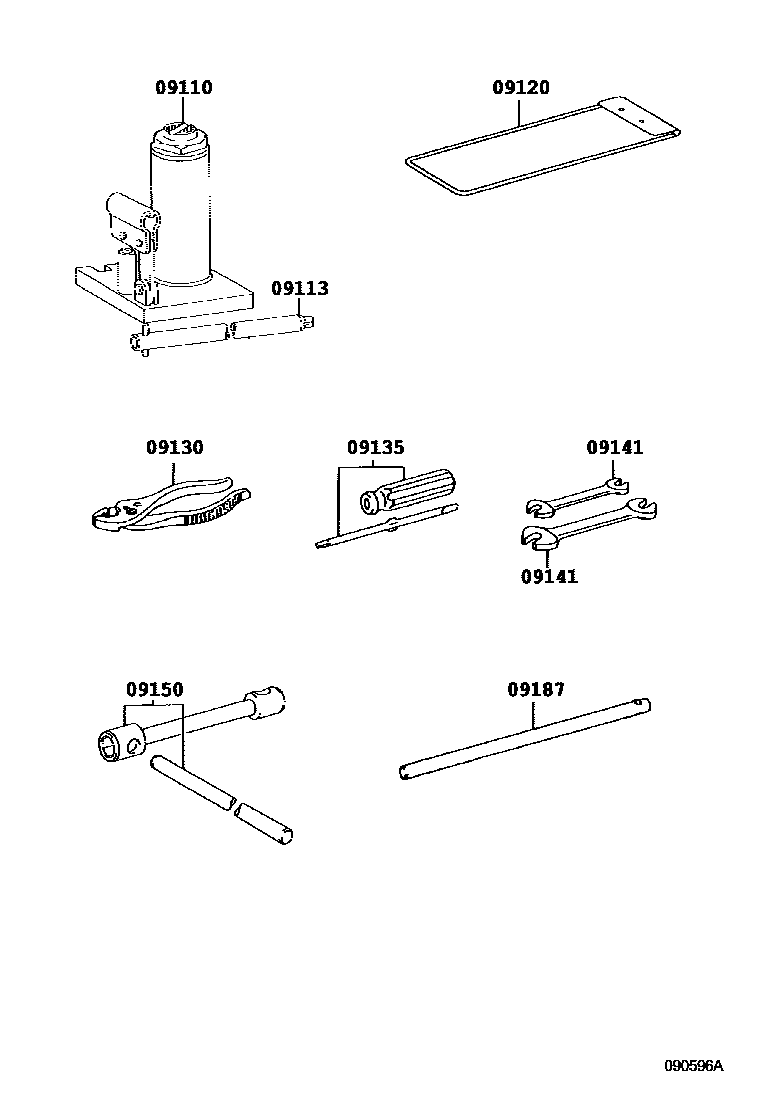 09110

09120

09113

09130

09135

09141

09141

09150

09187

090596A