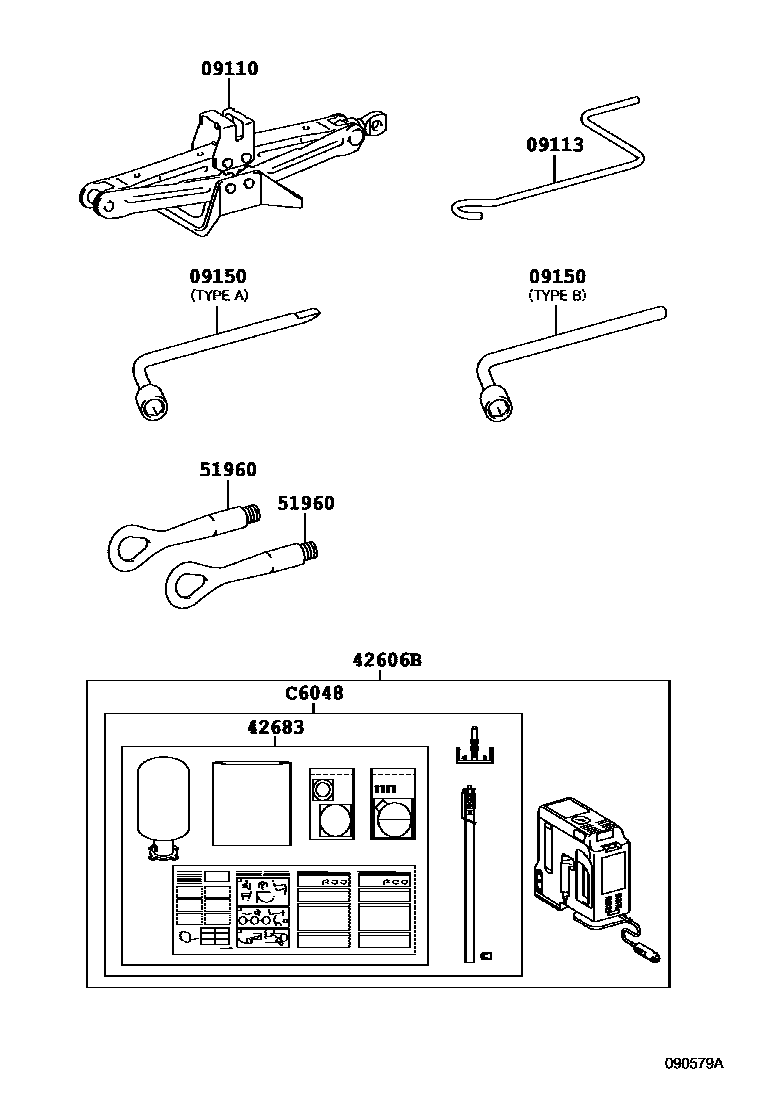 09110

09113

09150
(TYPE A)

09150
(TYPE B)

51960

51960

42606B

C6048

42683

090579A