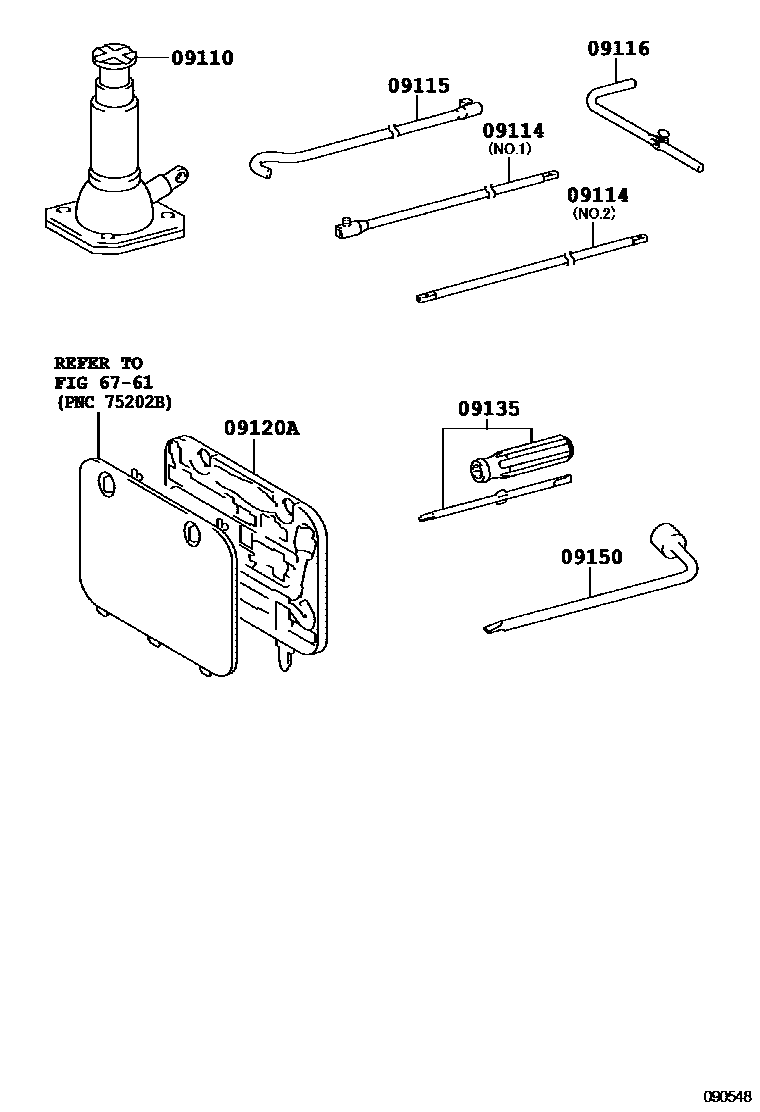 09110

09115

09116

09114
(NO.1)

09114
(NO.2)

REFER TO
FIG 67-61
(PNC 75202B)

09120A

09135

09150

090548