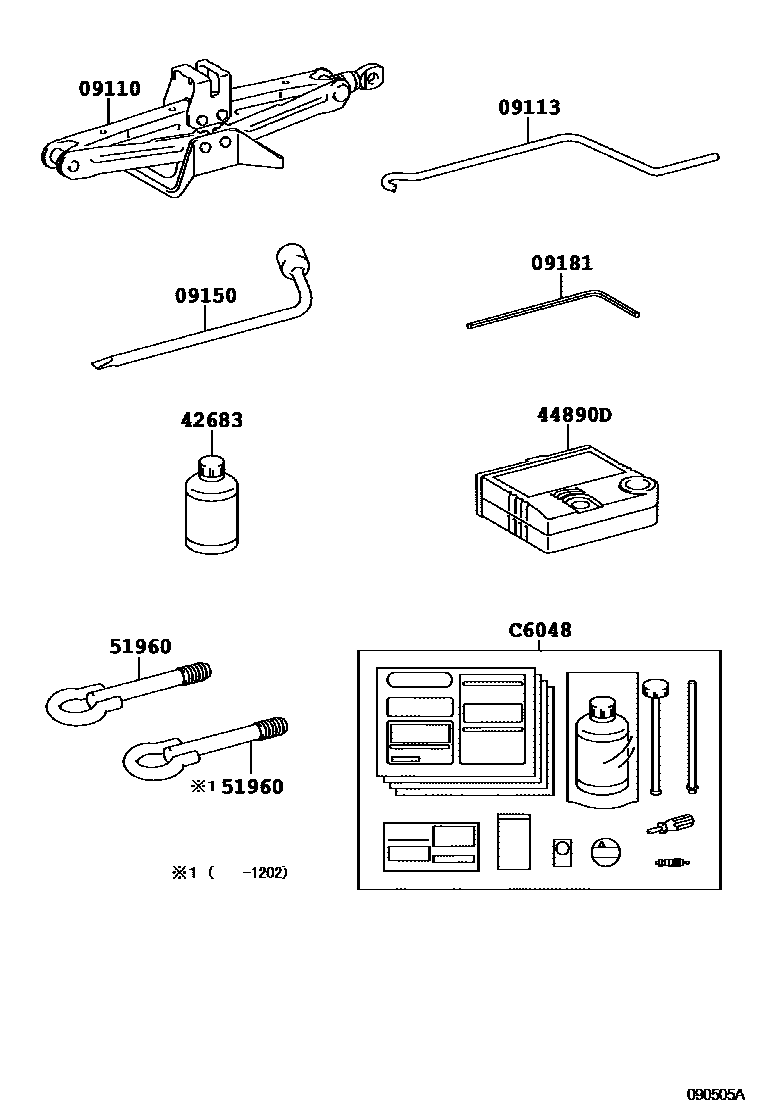 09110

09113

09150

09181

42683

44890D

51960

C6048

※1 51960

※1 (  -1202)

090505A